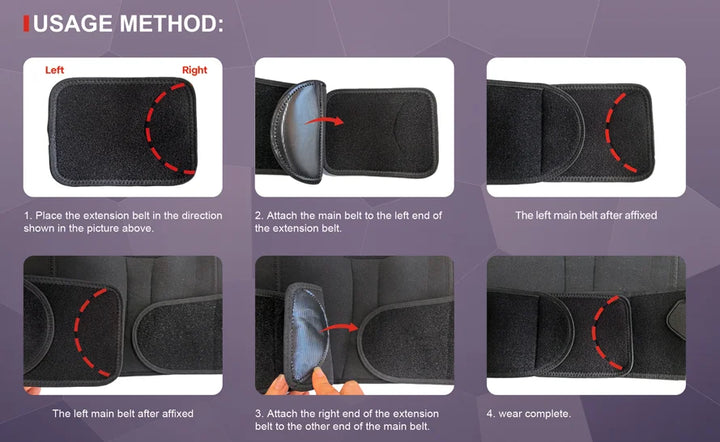 USAGE METHOD:

Left

Right

1. Place the extension belt in the direction shown in the picture above.

2. Attach the main belt to the left end of the extension belt.

The left main belt after affixed

The left main belt after affixed

3. Attach the right end of the extension belt to the other end of the main belt.

4. wear complete.